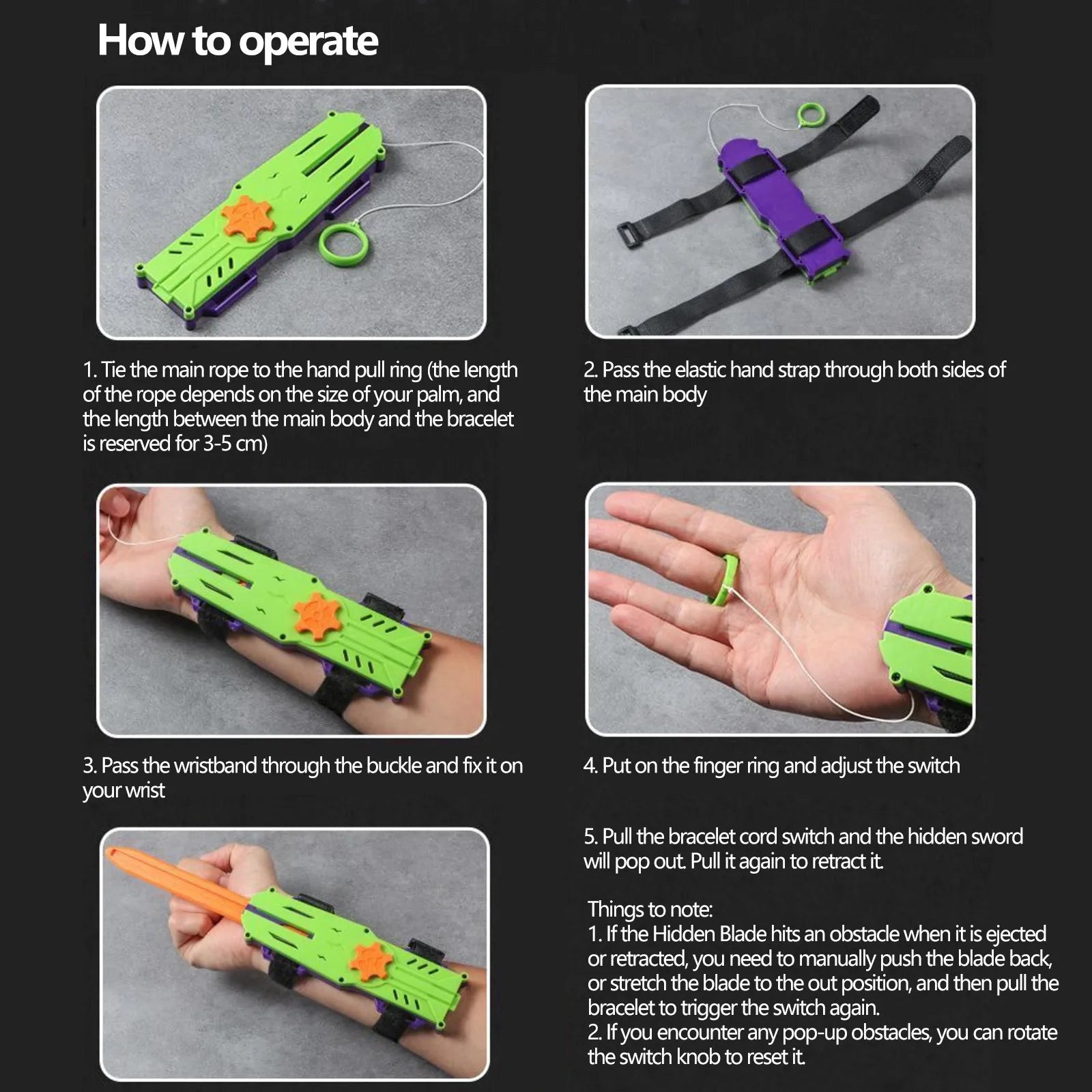 How to operate

1. Tie the main rope to the hand pull ring (the length of the rope depends on the size of your palm, and the length between the main body and the bracelet is reserved for 3-5 cm)

2. Pass the elastic hand strap through both sides of the main body

3. Pass the wristband through the buckle and fix it on your wrist

4. Put on the finger ring and adjust the switch

5. Pull the bracelet cord switch and the hidden sword will pop out. Pull it again to retract it.

Things to note:
1. If the Hidden Blade hits an obstacle when it is ejected or retracted, you need to manually push the blade back, or stretch the blade to the out position, and then pull the bracelet to trigger the switch again.
2. If you encounter any pop-up obstacles, you can rotate the switch knob to reset it.